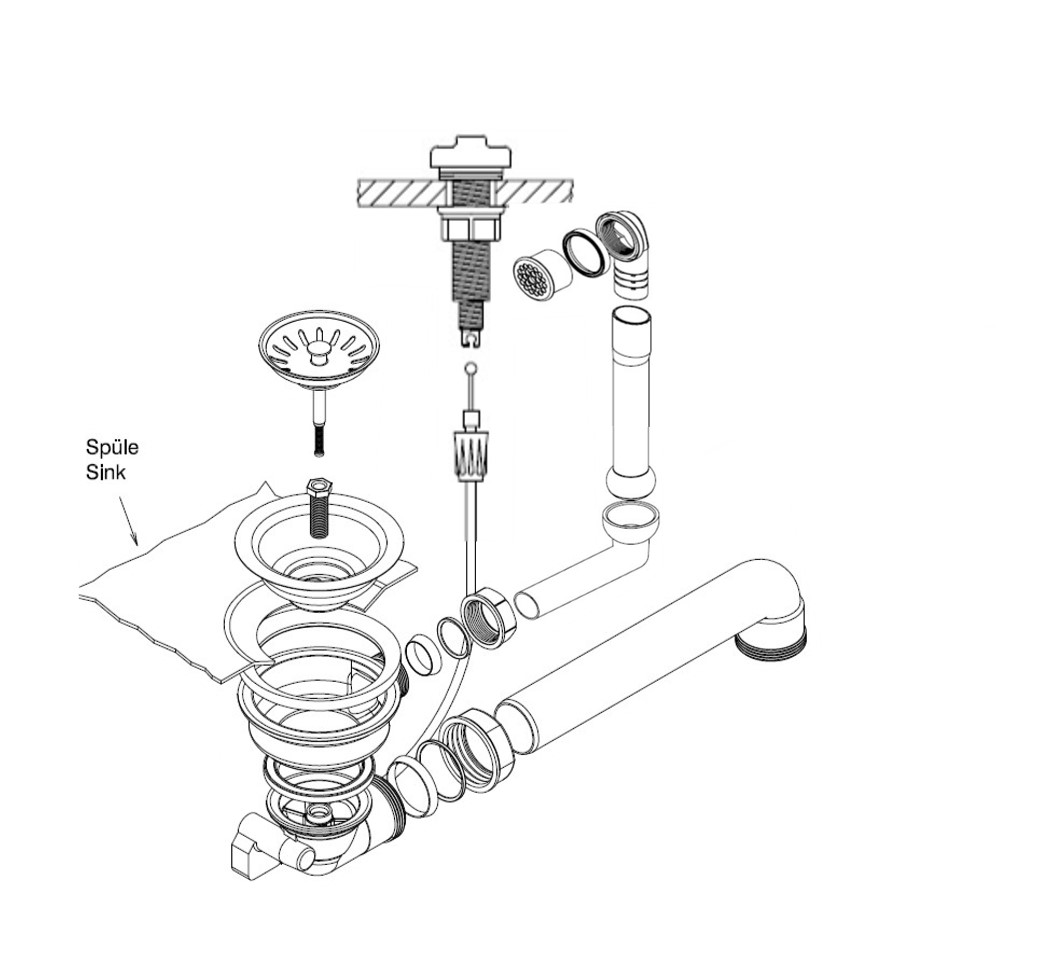 Spüle
Sink