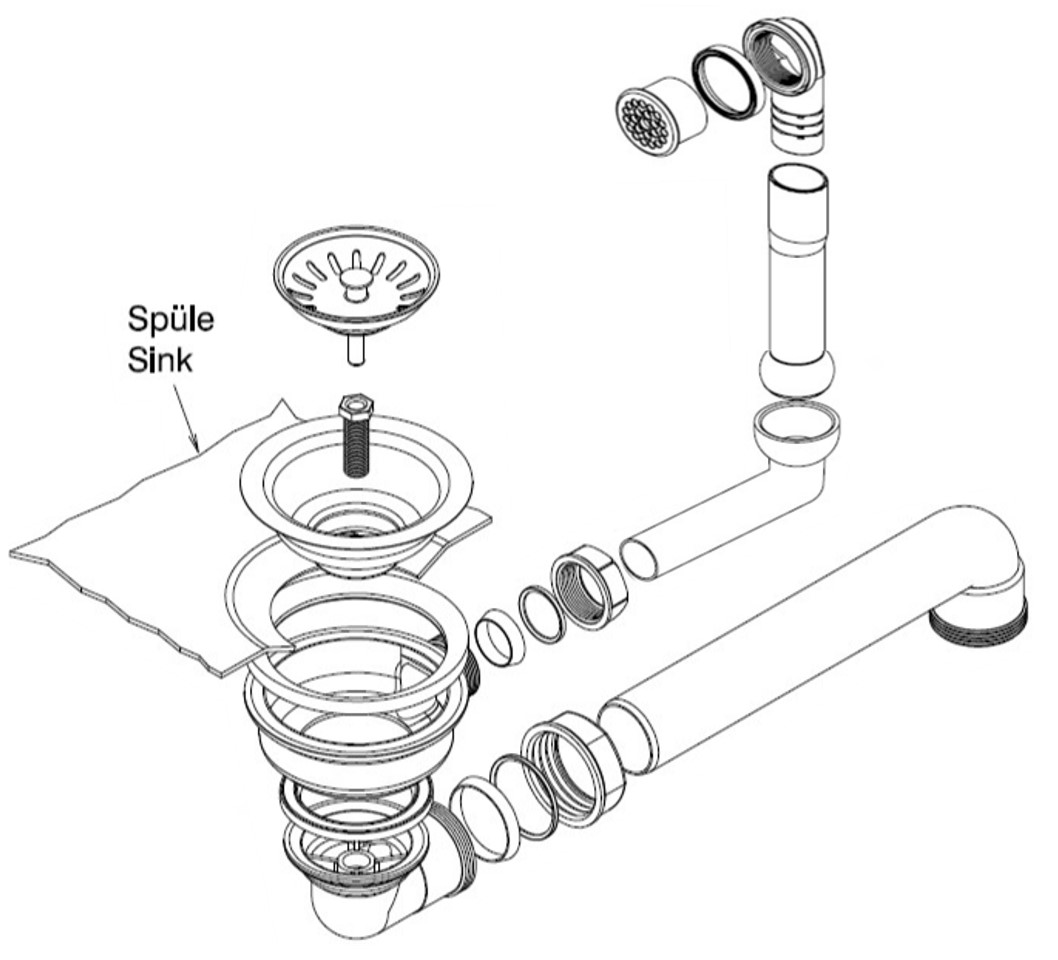 Spüle
Sink