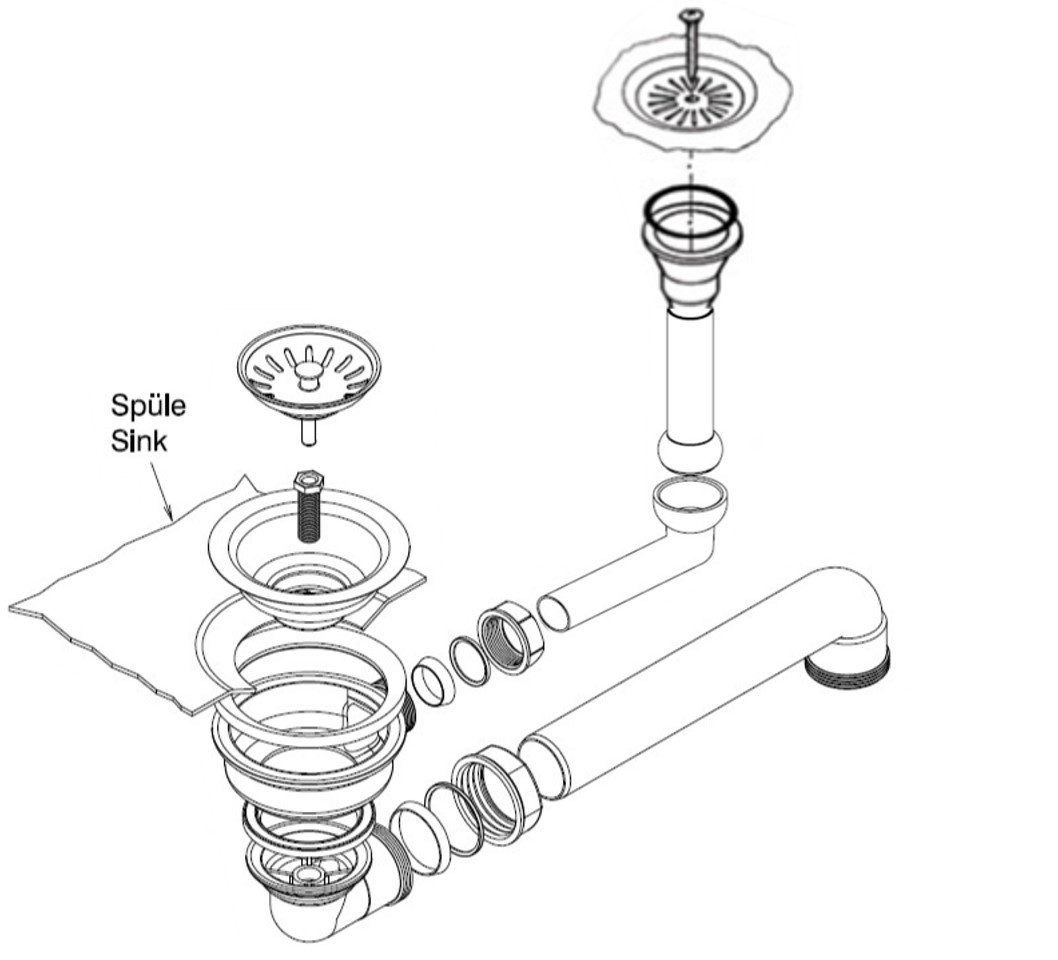 Spüle
Sink