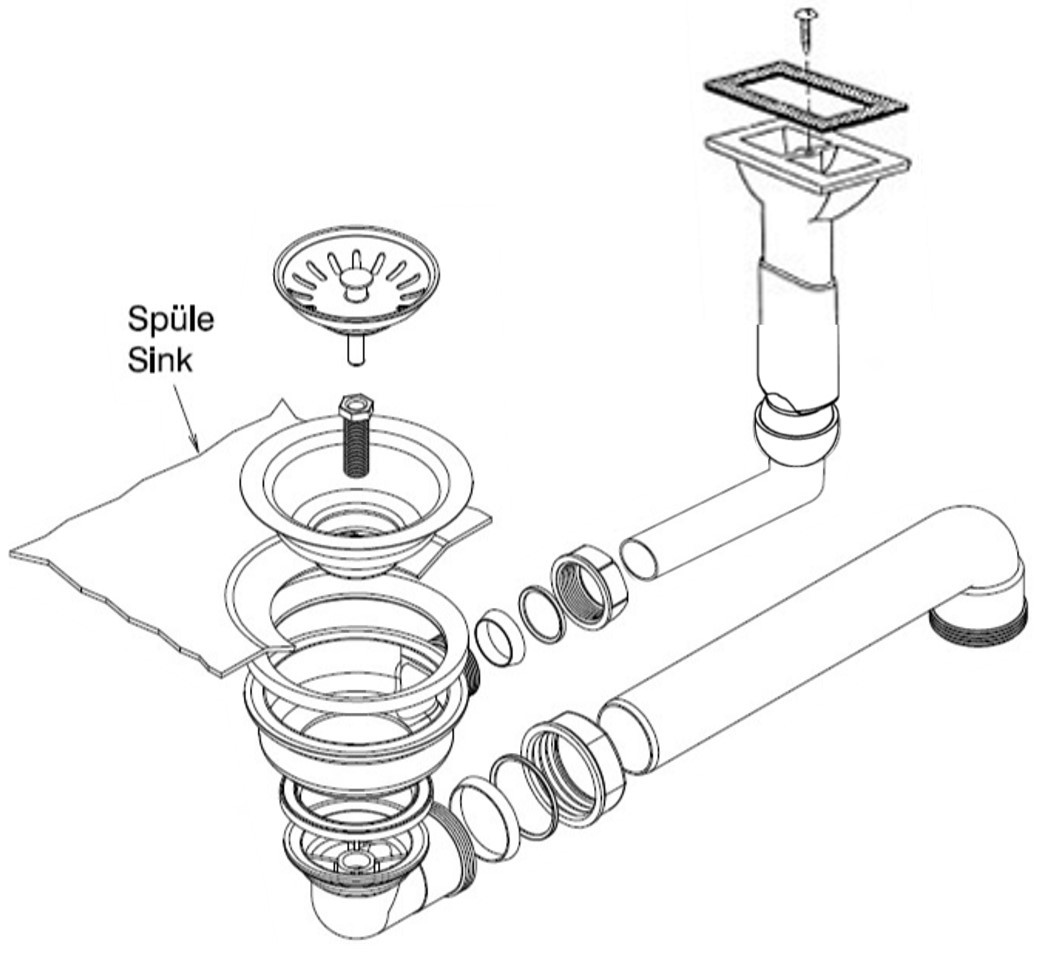 Spüle
Sink