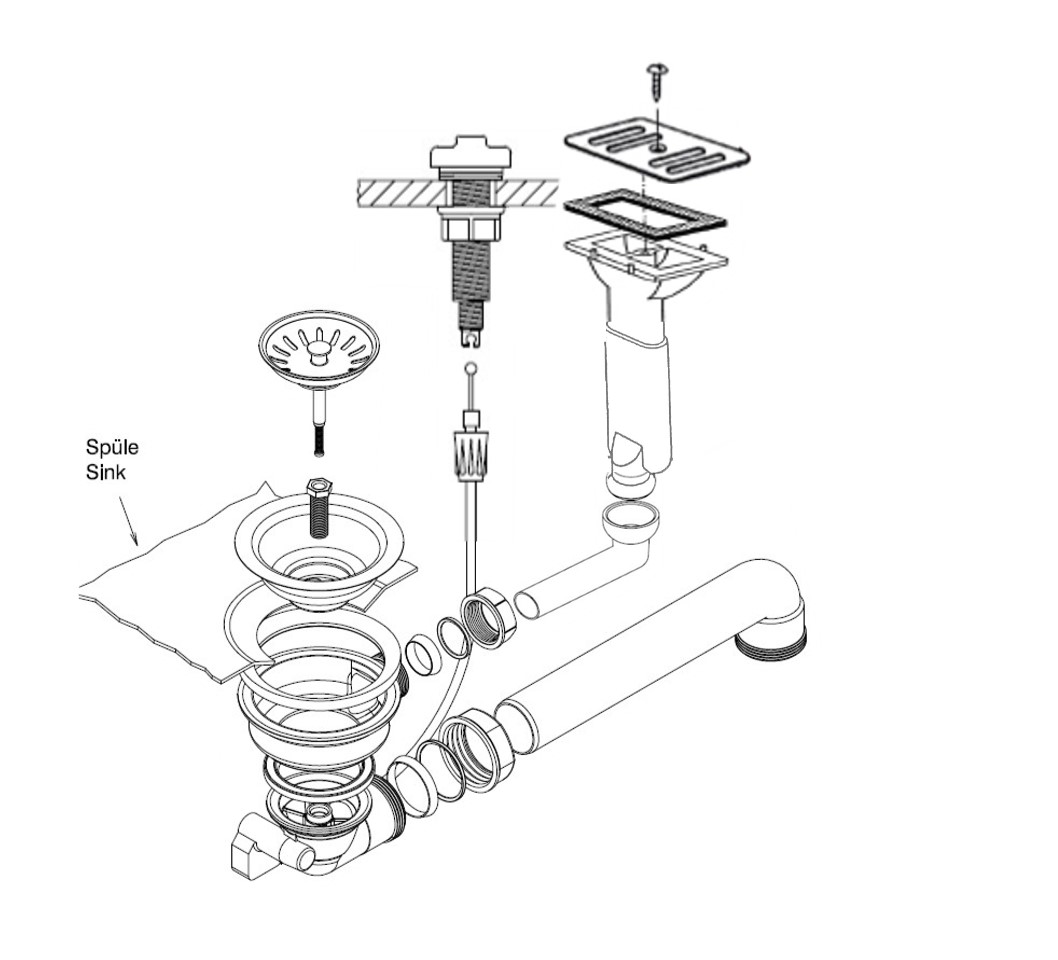 Spüle
Sink