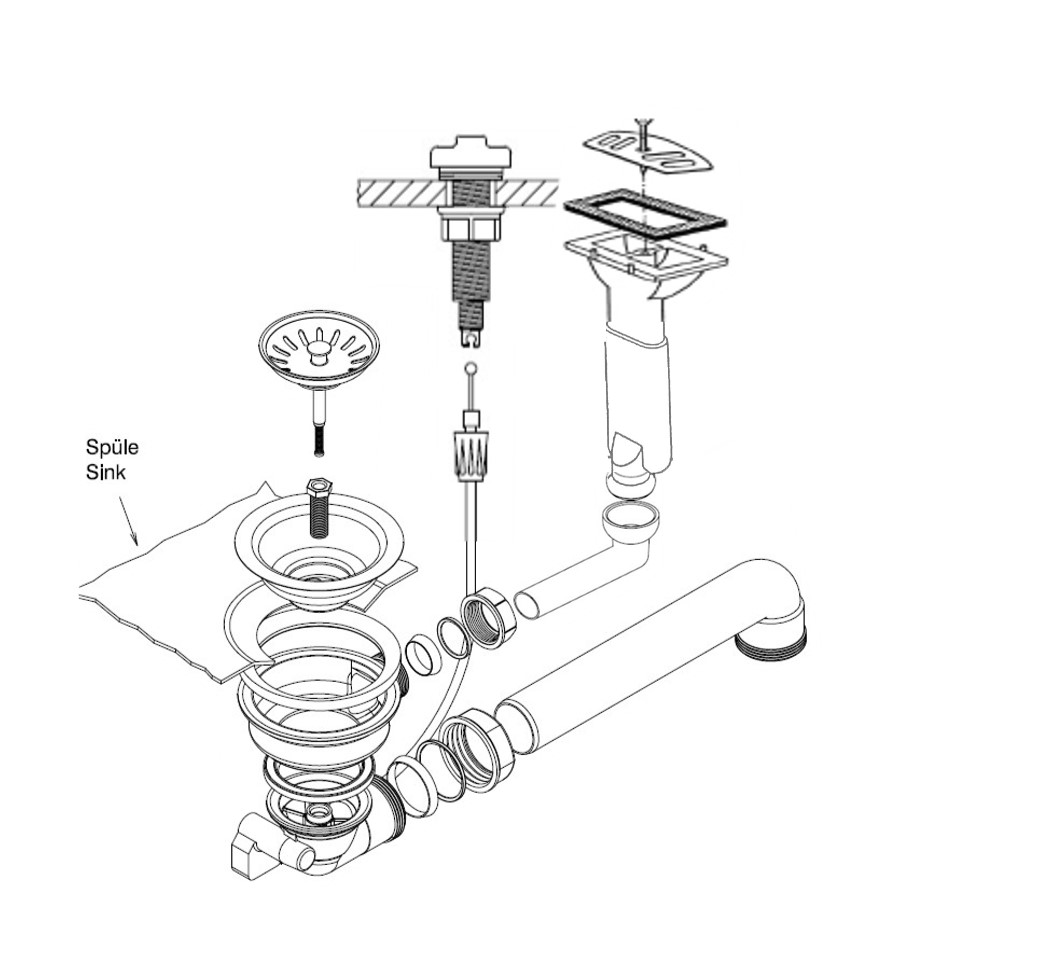 Spüle
Sink