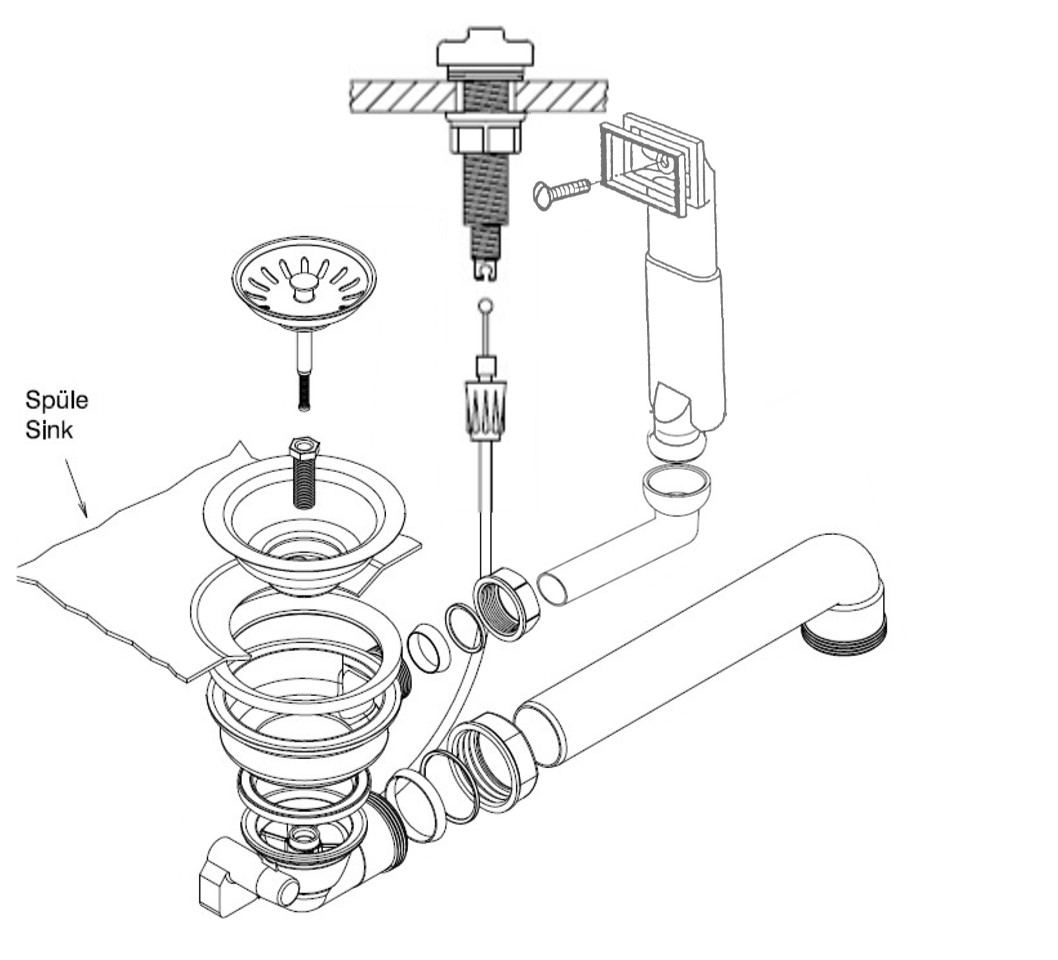 Spüle
Sink