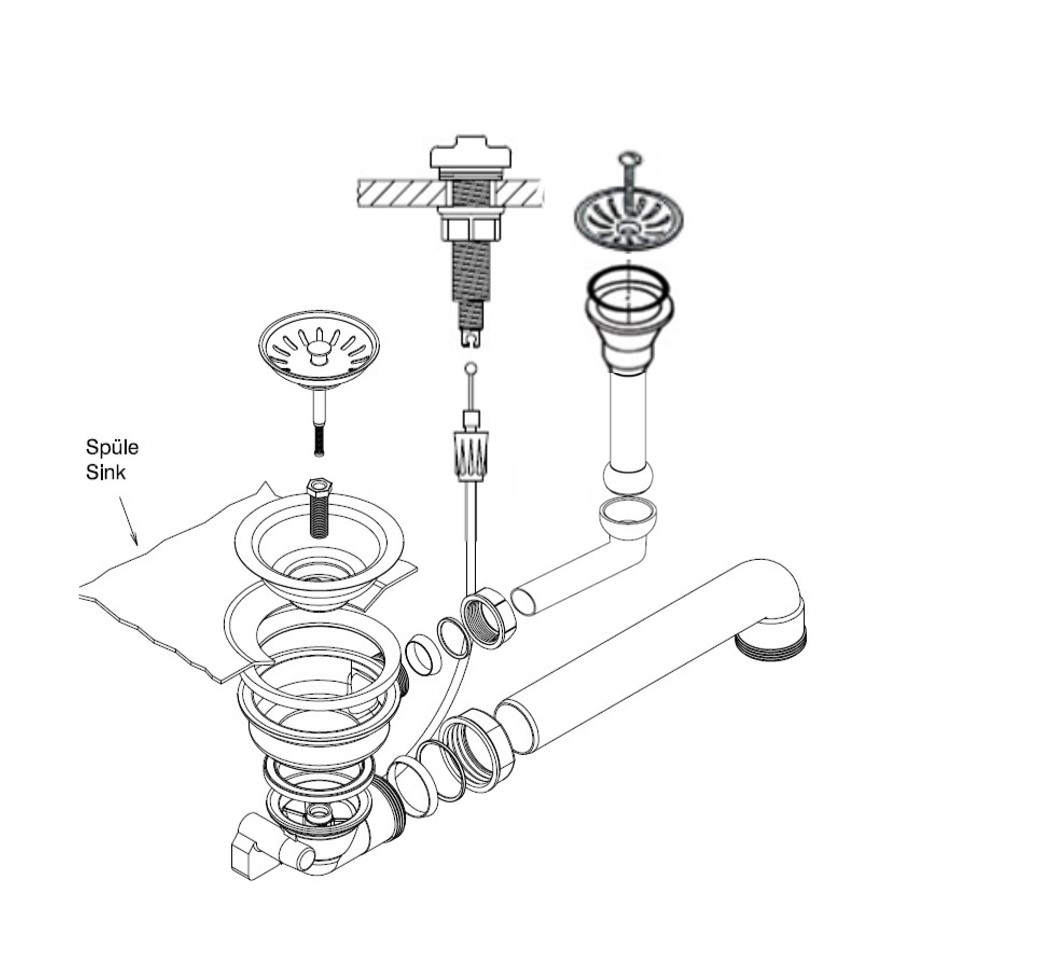 Spüle
Sink